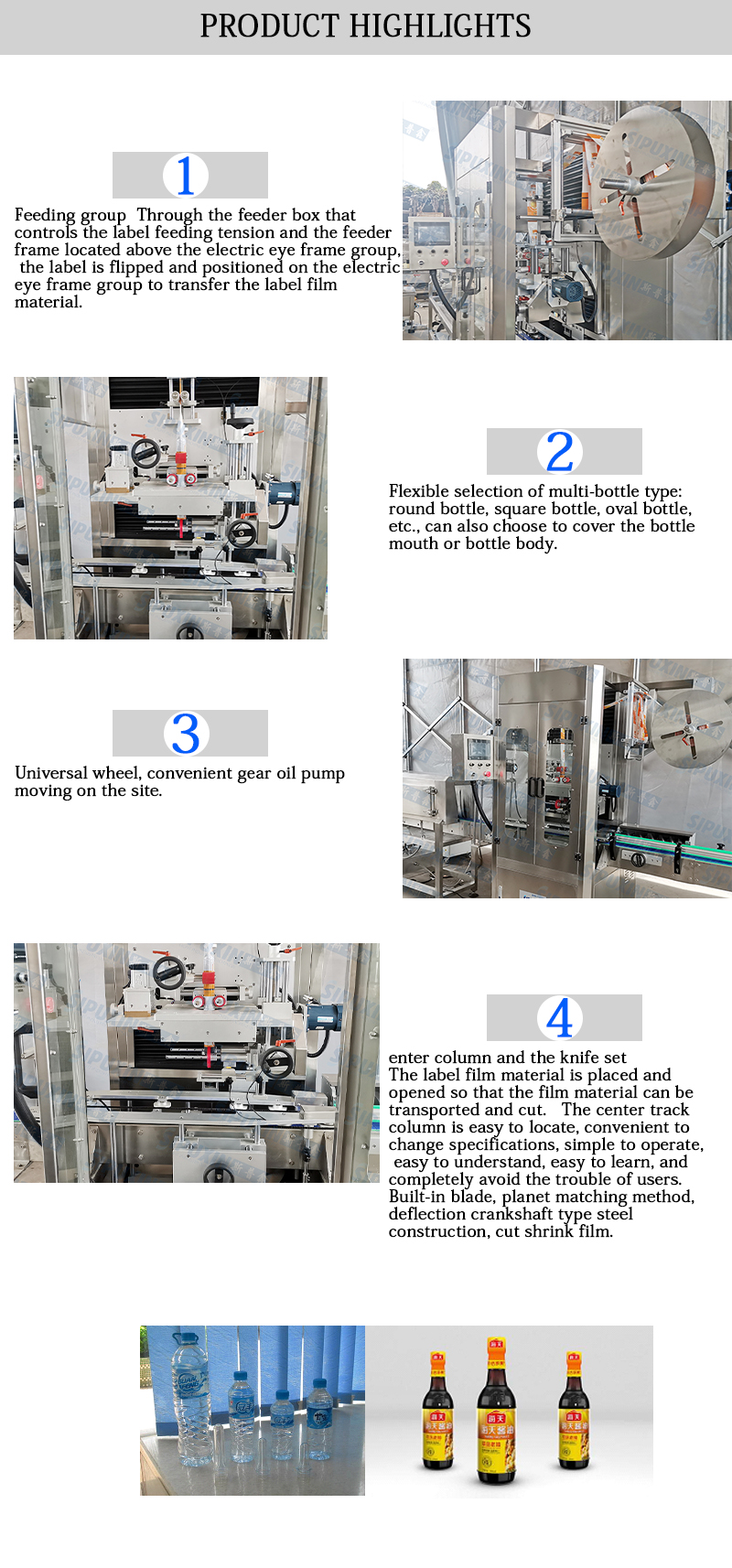 PRODUCT HIGHLIGHTS

1

Feeding group Through the feeder box that controls the label feeding tension and the feeder frame located above the electric eye frame group, the label is flipped and positioned on the electric eye frame group to transfer the label film material.

2

Flexible selection of multi-bottle type: round bottle, square bottle, oval bottle, etc., can also choose to cover the bottle mouth or bottle body.

3

Universal wheel, convenient gear oil pump moving on the site.

4

enter column and the knife set
The label film material is placed and opened so that the film material can be transported and cut. The center track column is easy to locate, convenient to change specifications, simple to operate, easy to understand, easy to learn, and completely avoid the trouble of users. Built-in blade, planet matching method, deflection crankshaft type steel construction, cut shrink film.